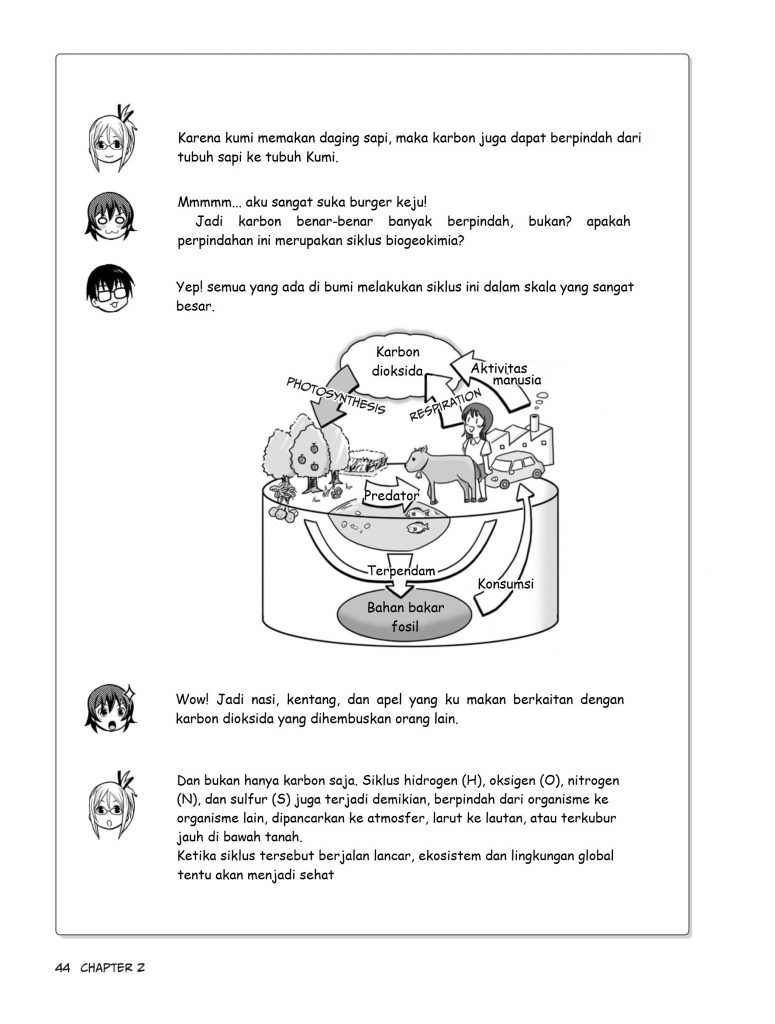 Karena kumi memakan daging sapi, maka karbon juga dapat berpindah dari tubuh sapi ke tubuh Kumi.

Mmmmm... aku sangat suka burger keju!
Jadi karbon benar-benar banyak berpindah, bukan? apakah perpindahan ini merupakan siklus biogeokimia?

Yep! semua yang ada di bumi melakukan siklus ini dalam skala yang sangat besar.

Karbon dioksida

Aktivitas manusia

PHOTOSYNTHESIS

RESPIRATION

Predator

Terpendam

Konsumsi

Bahan bakar fosil

Wow! Jadi nasi, kentang, dan apel yang ku makan berkaitan dengan karbon dioksida yang dihembuskan orang lain.

Dan bukan hanya karbon saja. Siklus hidrogen (H), oksigen (O), nitrogen (N), dan sulfur (S) juga terjadi demikian, berpindah dari organisme ke organisme lain, dipancarkan ke atmosfer, larut ke lautan, atau terkubur jauh di bawah tanah.
Ketika siklus tersebut berjalan lancar, ekosistem dan lingkungan global tentu akan menjadi sehat

44 CHAPTER 2