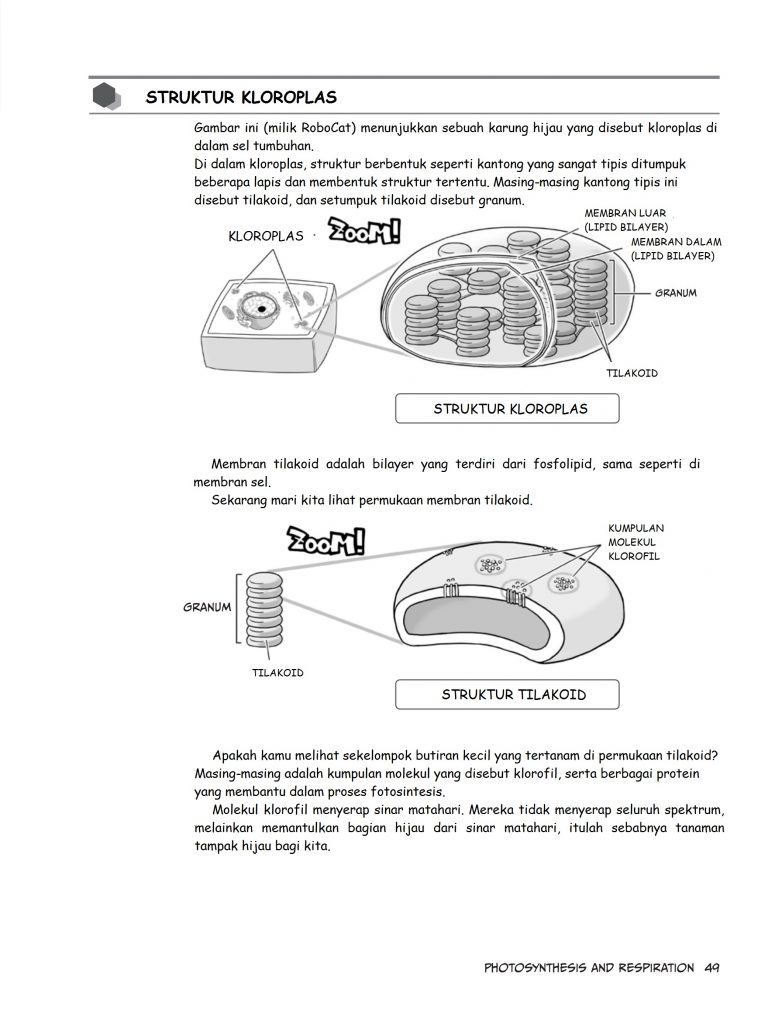 STRUKTUR KLOROPLAS

Gambar ini (milik RoboCat) menunjukkan sebuah karung hijau yang disebut kloroplas di dalam sel tumbuhan.
Di dalam kloroplas, struktur berbentuk seperti kantong yang sangat tipis ditumpuk beberapa lapis dan membentuk struktur tertentu. Masing-masing kantong tipis ini disebut tilakoid, dan setumpuk tilakoid disebut granum.

KLOROPLAS

ZOOM!

MEMBRAN LUAR (LIPID BILAYER)

MEMBRAN DALAM (LIPID BILAYER)

GRANUM

TILAKOID

STRUKTUR KLOROPLAS

Membran tilakoid adalah bilayer yang terdiri dari fosfolipid, sama seperti di membran sel.
Sekarang mari kita lihat permukaan membran tilakoid.

ZOOM!

KUMPULAN MOLEKUL KLOROFIL

GRANUM

TILAKOID

STRUKTUR TILAKOID

Apakah kamu melihat sekelompok butiran kecil yang tertanam di permukaan tilakoid? Masing-masing adalah kumpulan molekul yang disebut klorofil, serta berbagai protein yang membantu dalam proses fotosintesis.
Molekul klorofil menyerap sinar matahari. Mereka tidak menyerap seluruh spektrum, melainkan memantulkan bagian hijau dari sinar matahari, itulah sebabnya tanaman tampak hijau bagi kita.

PHOTOSYNTHESIS AND RESPIRATION 49